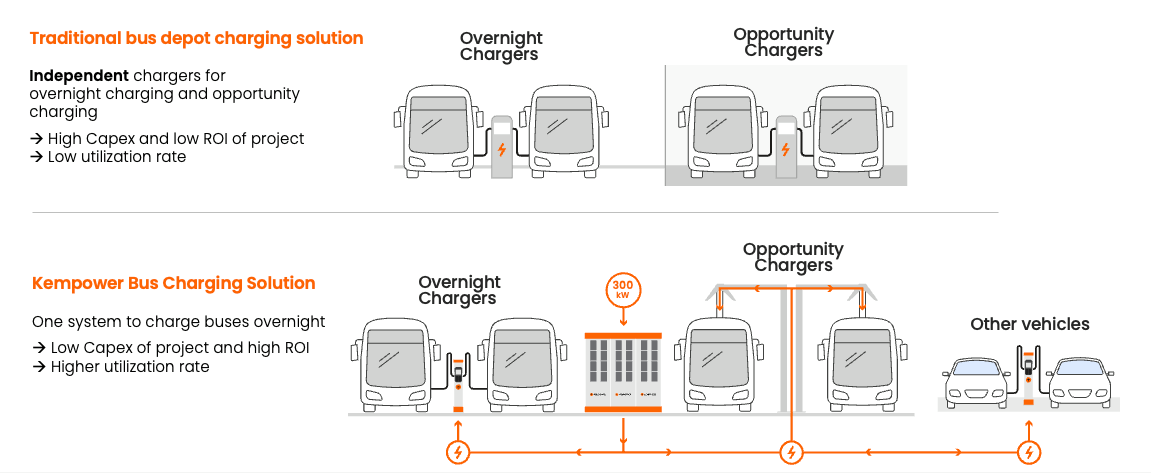 Traditional bus depot charging solution

**Independent** chargers for overnight charging and opportunity charging

→ High Capex and low ROI of project
→ Low utilization rate

Overnight Chargers

Opportunity Chargers

Kempower Bus Charging Solution

One system to charge buses overnight

→ Low Capex of project and high ROI
→ Higher utilization rate

Overnight Chargers

300 kW

Opportunity Chargers

Other vehicles